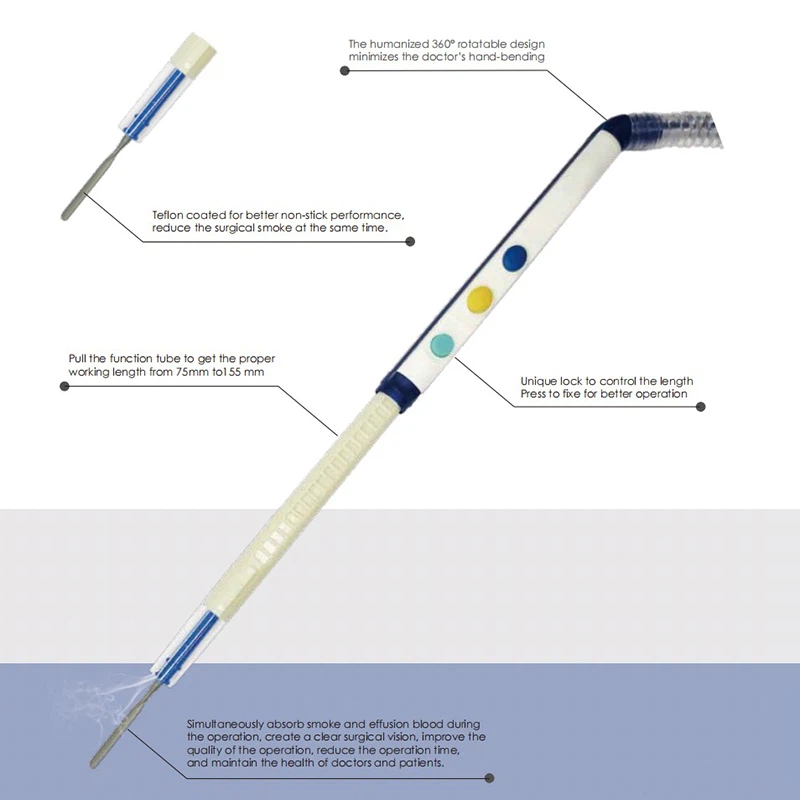 The humanized 360° rotatable design minimizes the doctor's hand-bending

Teflon coated for better non-stick performance, reduce the surgical smoke at the same time.

Pull the function tube to get the proper working length from 75mm to155 mm

Unique lock to control the length
Press to fixe for better operation

Simultaneously absorb smoke and effusion blood during the operation, create a clear surgical vision, improve the quality of the operation, reduce the operation time, and maintain the health of doctors and patients.